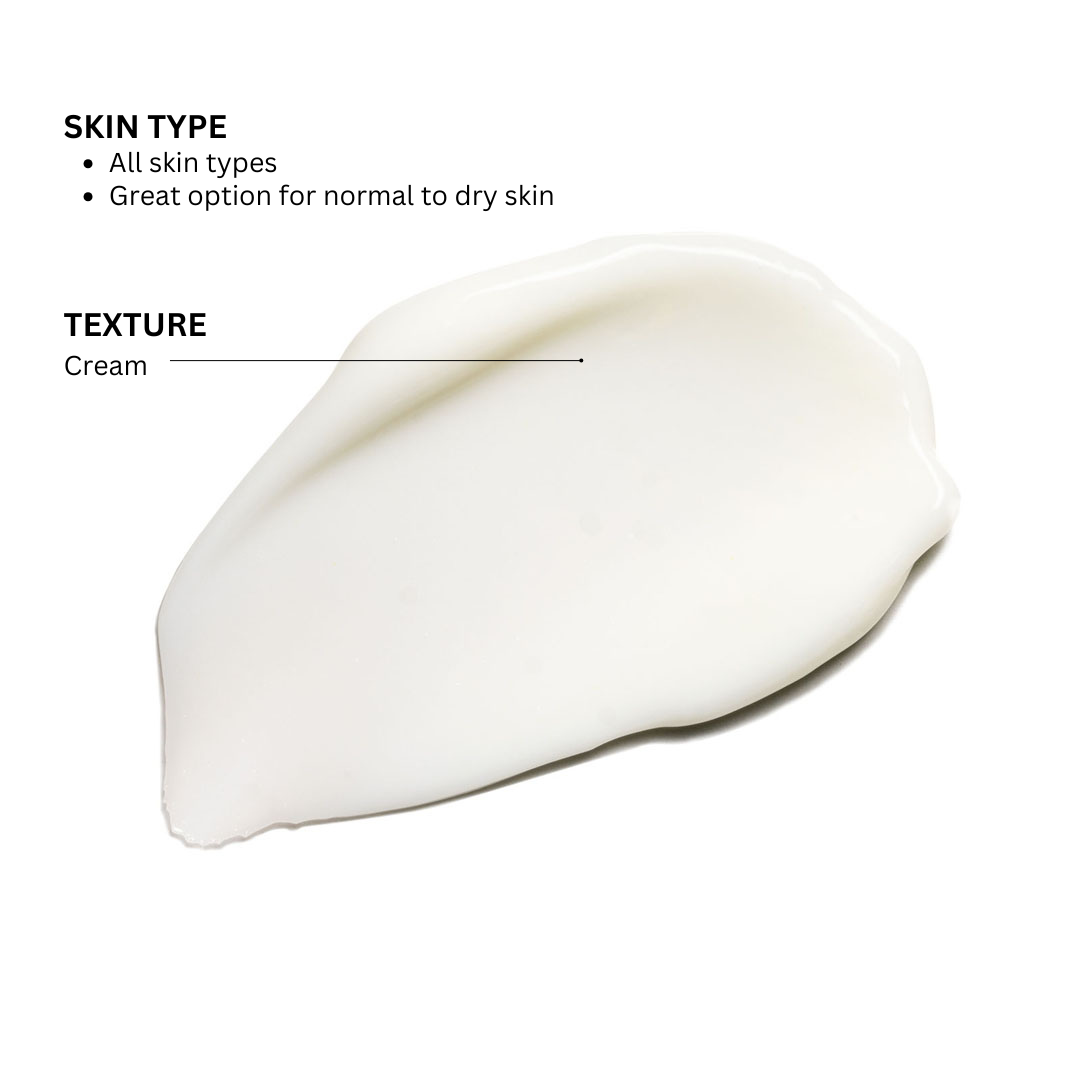 SKIN TYPE
- All skin types
- Great option for normal to dry skin

TEXTURE
Cream