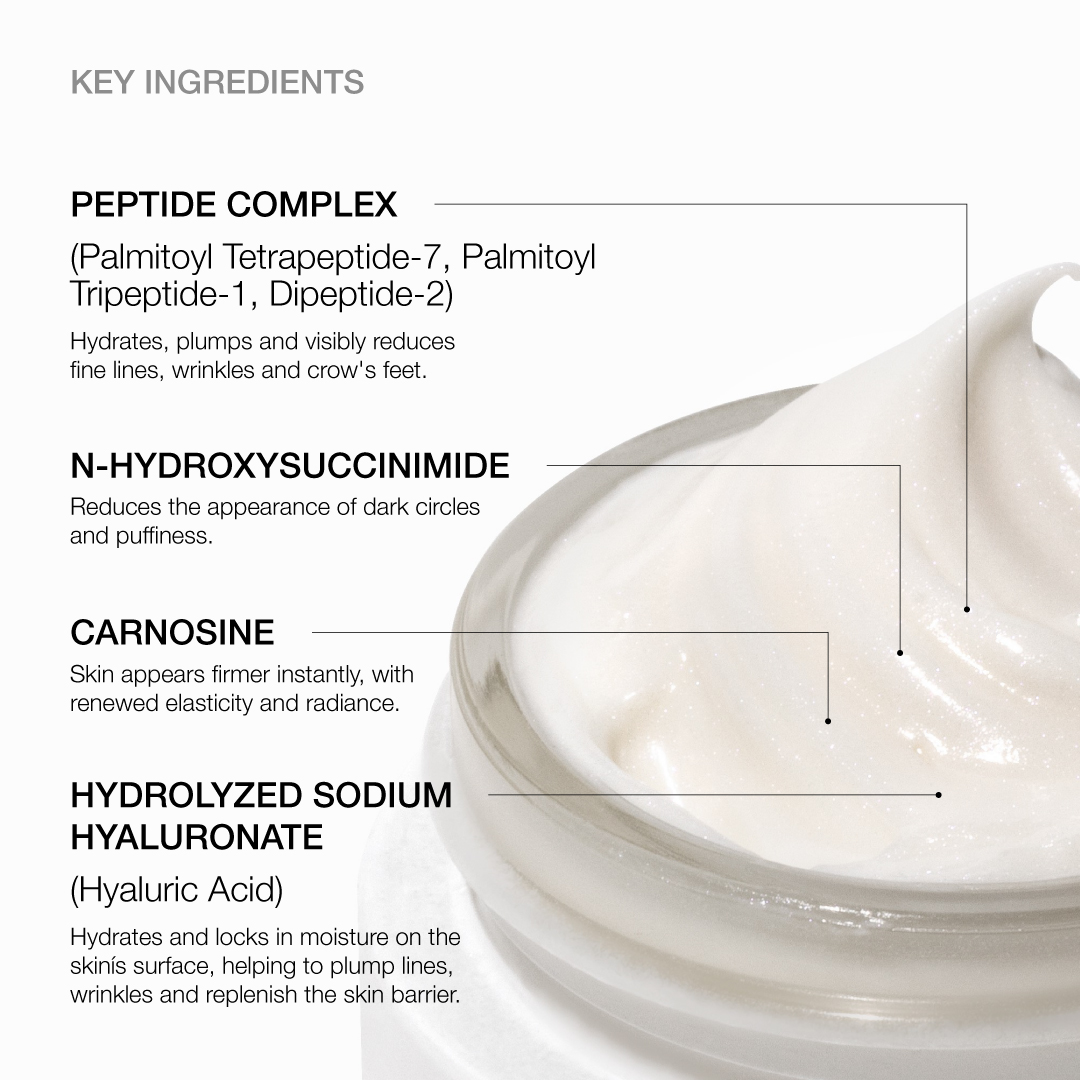 KEY INGREDIENTS

PEPTIDE COMPLEX

(Palmitoyl Tetrapeptide-7, Palmitoyl Tripeptide-1, Dipeptide-2)

Hydrates, plumps and visibly reduces fine lines, wrinkles and crow's feet.

N-HYDROXYSUCCINIMIDE

Reduces the appearance of dark circles and puffiness.

CARNOSINE

Skin appears firmer instantly, with renewed elasticity and radiance.

HYDROLYZED SODIUM HYALURONATE

(Hyaluric Acid)

Hydrates and locks in moisture on the skinís surface, helping to plump lines, wrinkles and replenish the skin barrier.